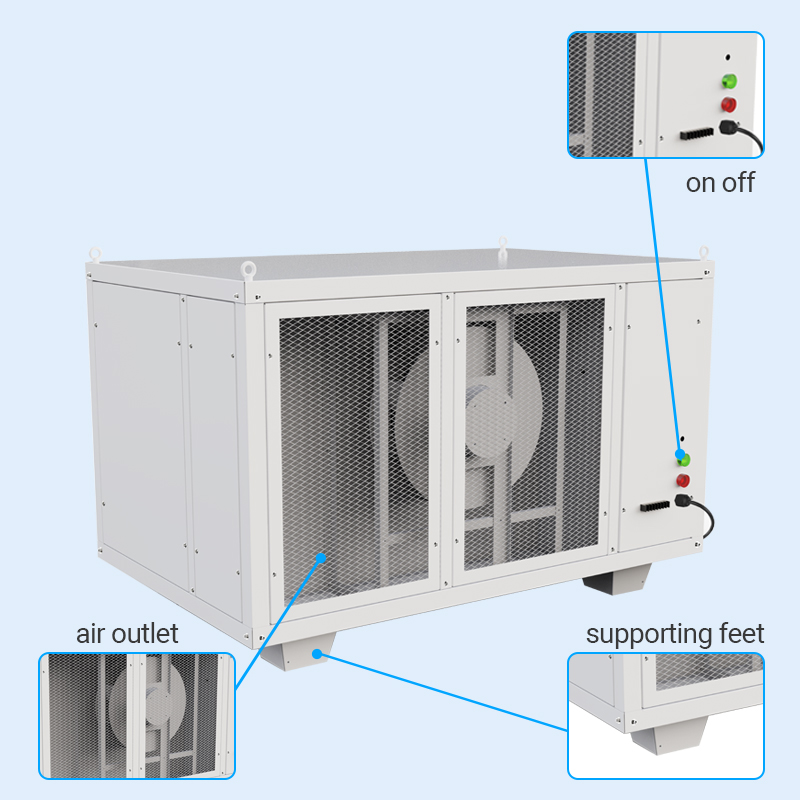 on off

air outlet

supporting feet